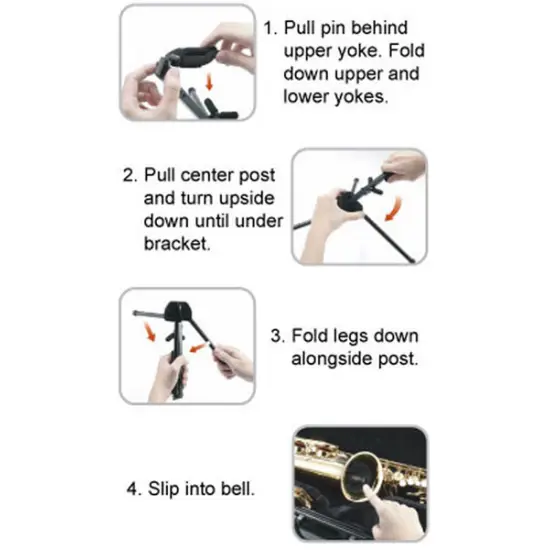 1. Pull pin behind upper yoke. Fold down upper and lower yokes.

2. Pull center post and turn upside down until under bracket.

3. Fold legs down alongside post.

4. Slip into bell.